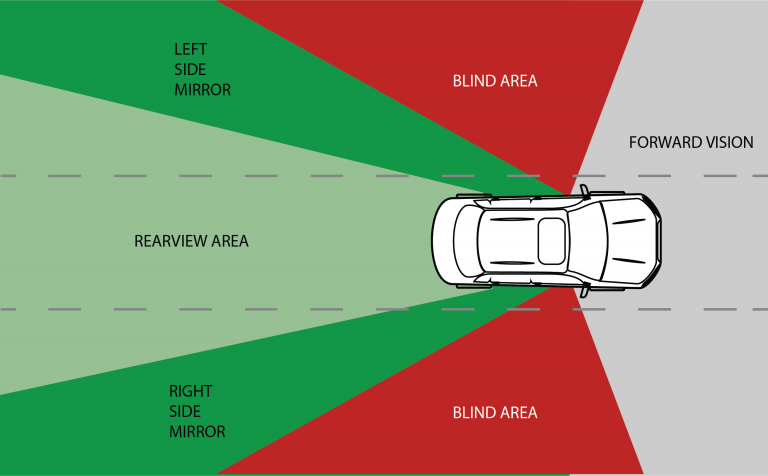 LEFT
SIDE
MIRROR

BLIND AREA

FORWARD VISION

REARVIEW AREA

RIGHT
SIDE
MIRROR

BLIND AREA